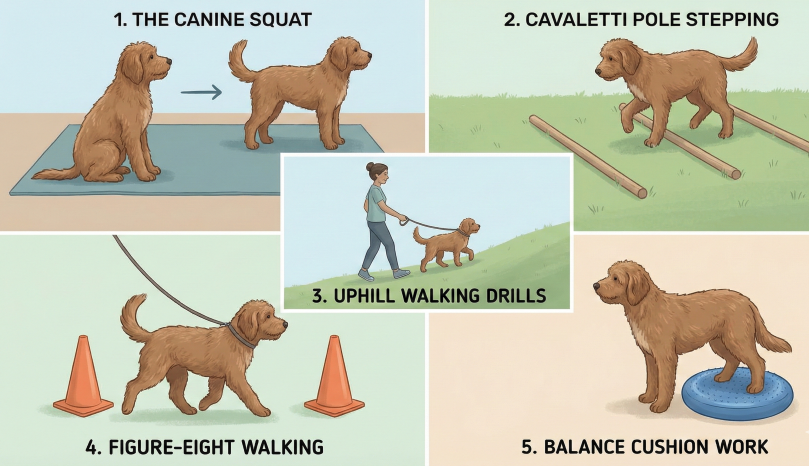 1. THE CANINE SQUAT

2. CAVALETTI POLE STEPPING

3. UPHILL WALKING DRILLS

4. FIGURE-EIGHT WALKING

5. BALANCE CUSHION WORK